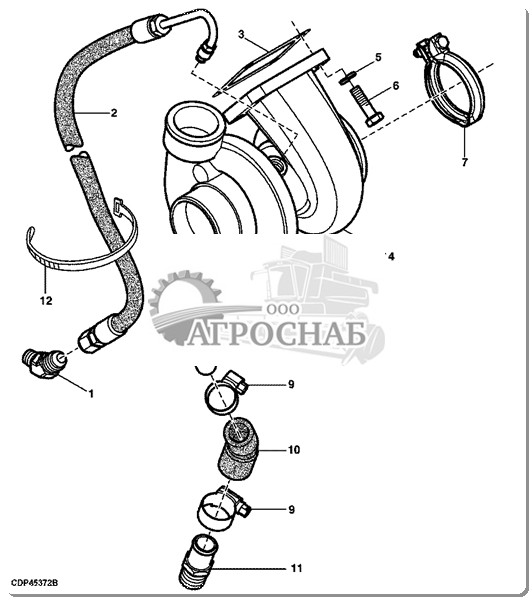 3
5
6
2
7
4
12
ООО
АГРОСНАБ
1
9
10
9
11
CDP45372B